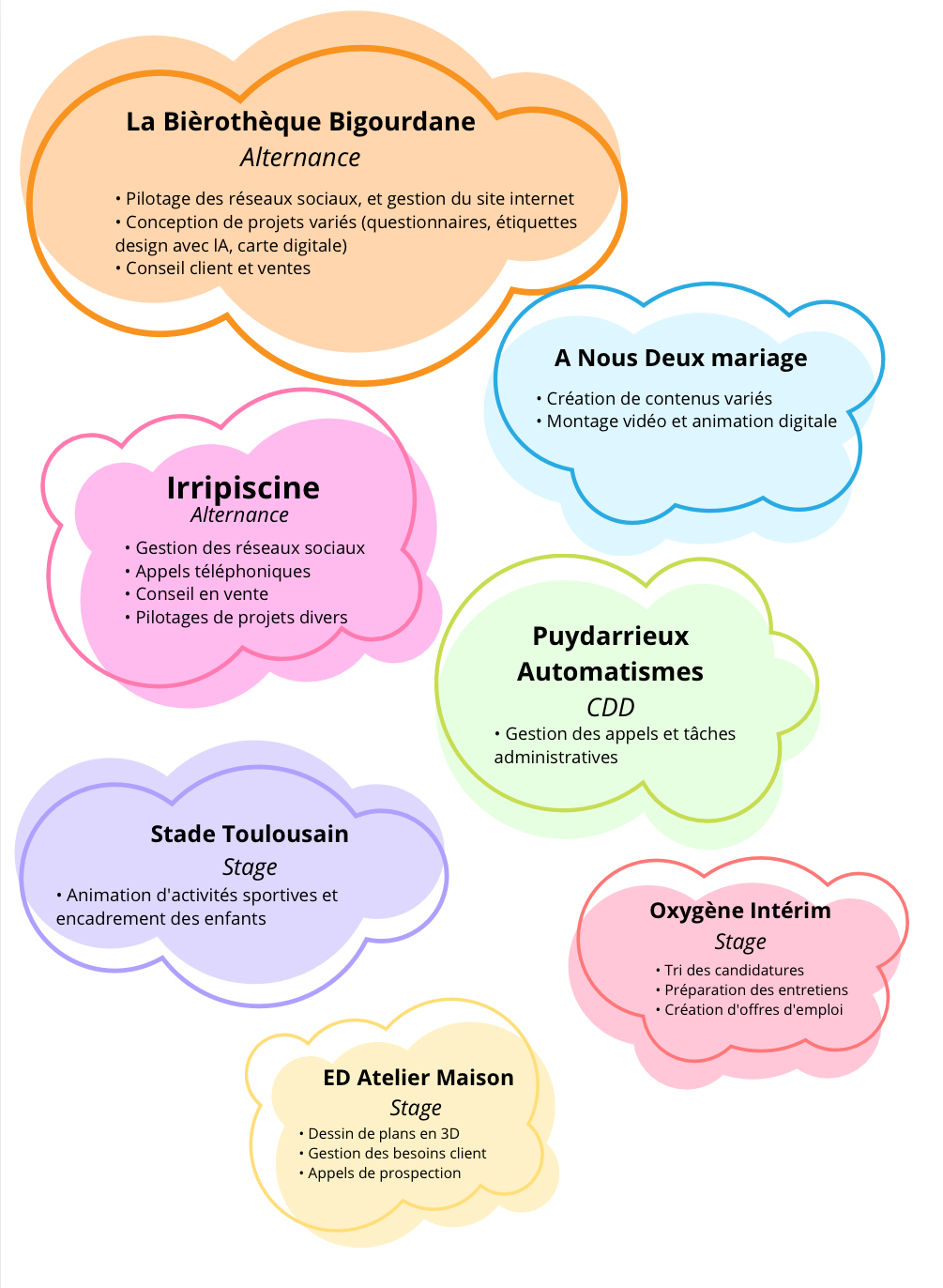 La Bièrothèque Bigourdane
Alternance

• Pilotage des réseaux sociaux, et gestion du site internet
• Conception de projets variés (questionnaires, étiquettes design avec IA, carte digitale)
• Conseil client et ventes

A Nous Deux mariage

• Création de contenus variés
• Montage vidéo et animation digitale

Irripiscine
Alternance

• Gestion des réseaux sociaux
• Appels téléphoniques
• Conseil en vente
• Pilotages de projets divers

Puydarrieux Automatismes
CDD

• Gestion des appels et tâches administratives

Stade Toulousain
Stage

• Animation d'activités sportives et encadrement des enfants

Oxygène Intérim
Stage

• Tri des candidatures
• Préparation des entretiens
• Création d'offres d'emploi

ED Atelier Maison
Stage

• Dessin de plans en 3D
• Gestion des besoins client
• Appels de prospection